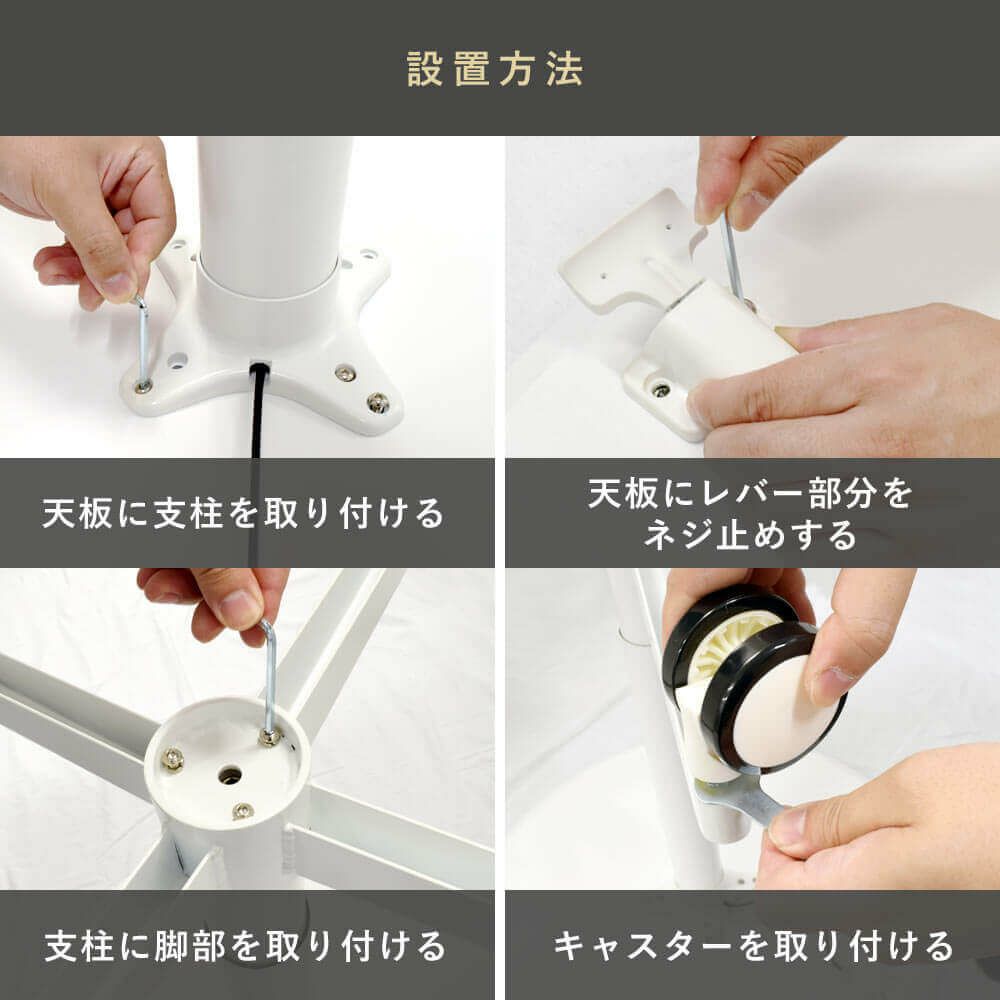 設置方法

天板に支柱を取り付ける

天板にレバー部分をネジ止めする

支柱に脚部を取り付ける

キャスターを取り付ける