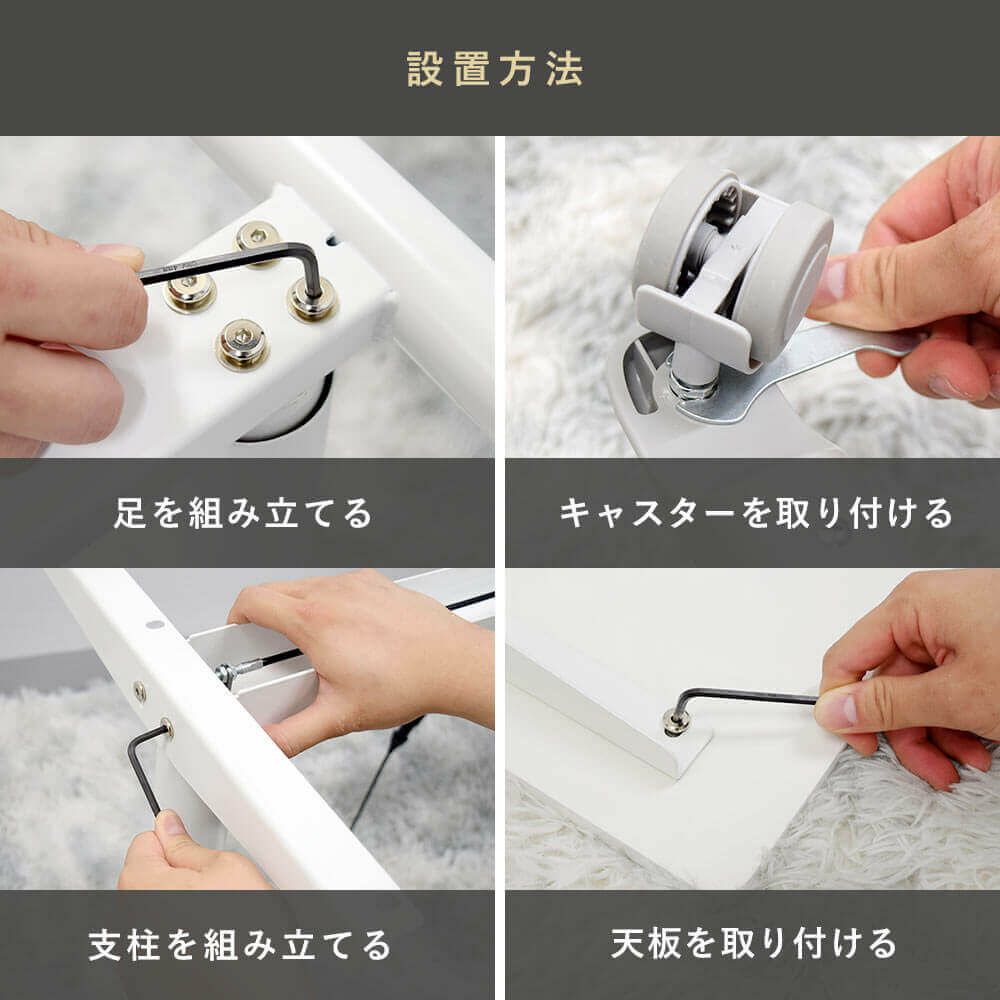 設置方法

足を組み立てる

キャスターを取り付ける

支柱を組み立てる

天板を取り付ける