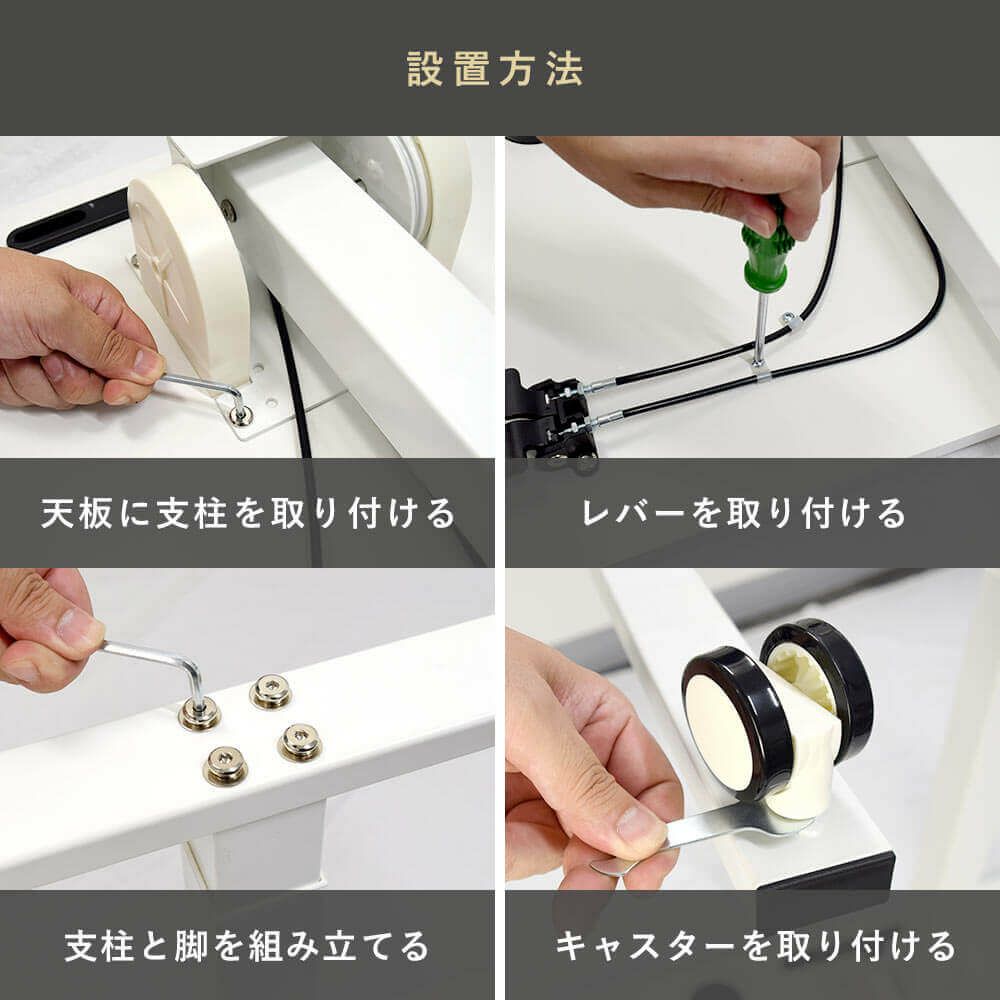 設置方法

天板に支柱を取り付ける

レバーを取り付ける

支柱と脚を組み立てる

キャスターを取り付ける