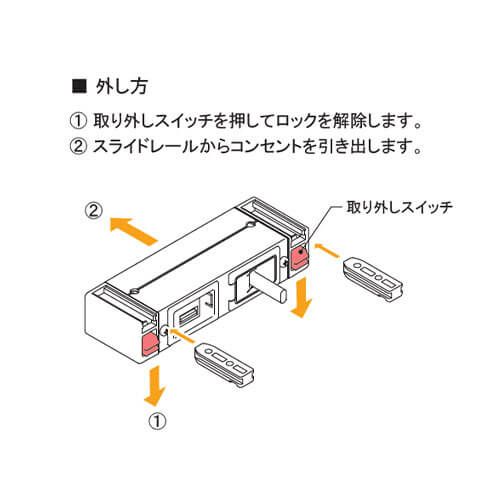 ■ 外し方

① 取り外しスイッチを押してロックを解除します。
② スライドレールからコンセントを引き出します。

②

取り外しスイッチ

①